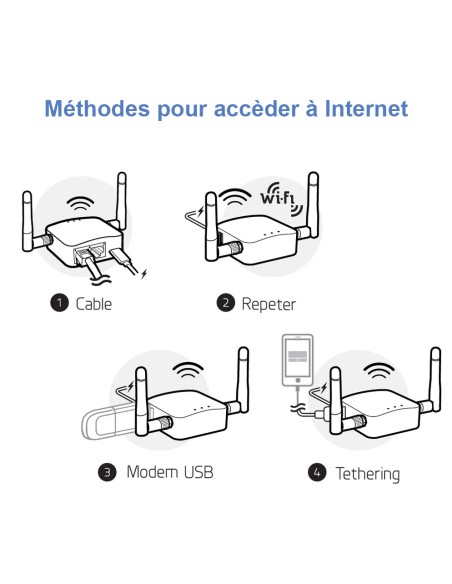 Méthodes pour accèder à Internet

Wi-Fi

1 Cable

2 Repeter

3 Modem USB

4 Tethering