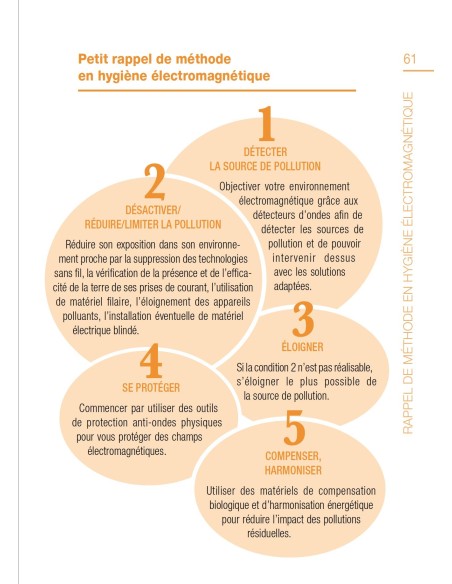 Petit rappel de méthode en hygiène électromagnétique

61

RAPPEL DE MÉTHODE EN HYGIÈNE ÉLECTROMAGNÉTIQUE

1
DÉTECTER
LA SOURCE DE POLLUTION

Objectiver votre environnement électromagnétique grâce aux détecteurs d'ondes afin de détecter les sources de pollution et de pouvoir intervenir dessus avec les solutions adaptées.

2
DÉSACTIVER/
RÉDUIRE/LIMITER LA POLLUTION

Réduire son exposition dans son environnement proche par la suppression des technologies sans fil, la vérification de la présence et de l'efficacité de la terre de ses prises de courant, l'utilisation de matériel filaire, l'éloignement des appareils polluants, l'installation éventuelle de matériel électrique blindé.

3
ÉLOIGNER

Si la condition 2 n'est pas réalisable, s'éloigner le plus possible de la source de pollution.

4
SE PROTÉGER

Commencer par utiliser des outils de protection anti-ondes physiques pour vous protéger des champs électromagnétiques.

5
COMPENSER,
HARMONISER

Utiliser des matériels de compensation biologique et d'harmonisation énergétique pour réduire l'impact des pollutions résiduelles.