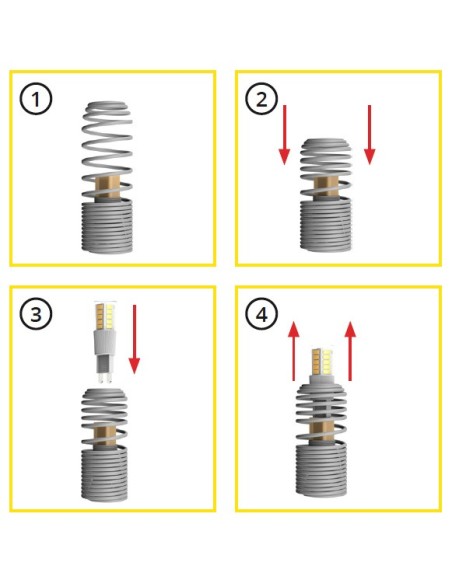 1

2

3

4